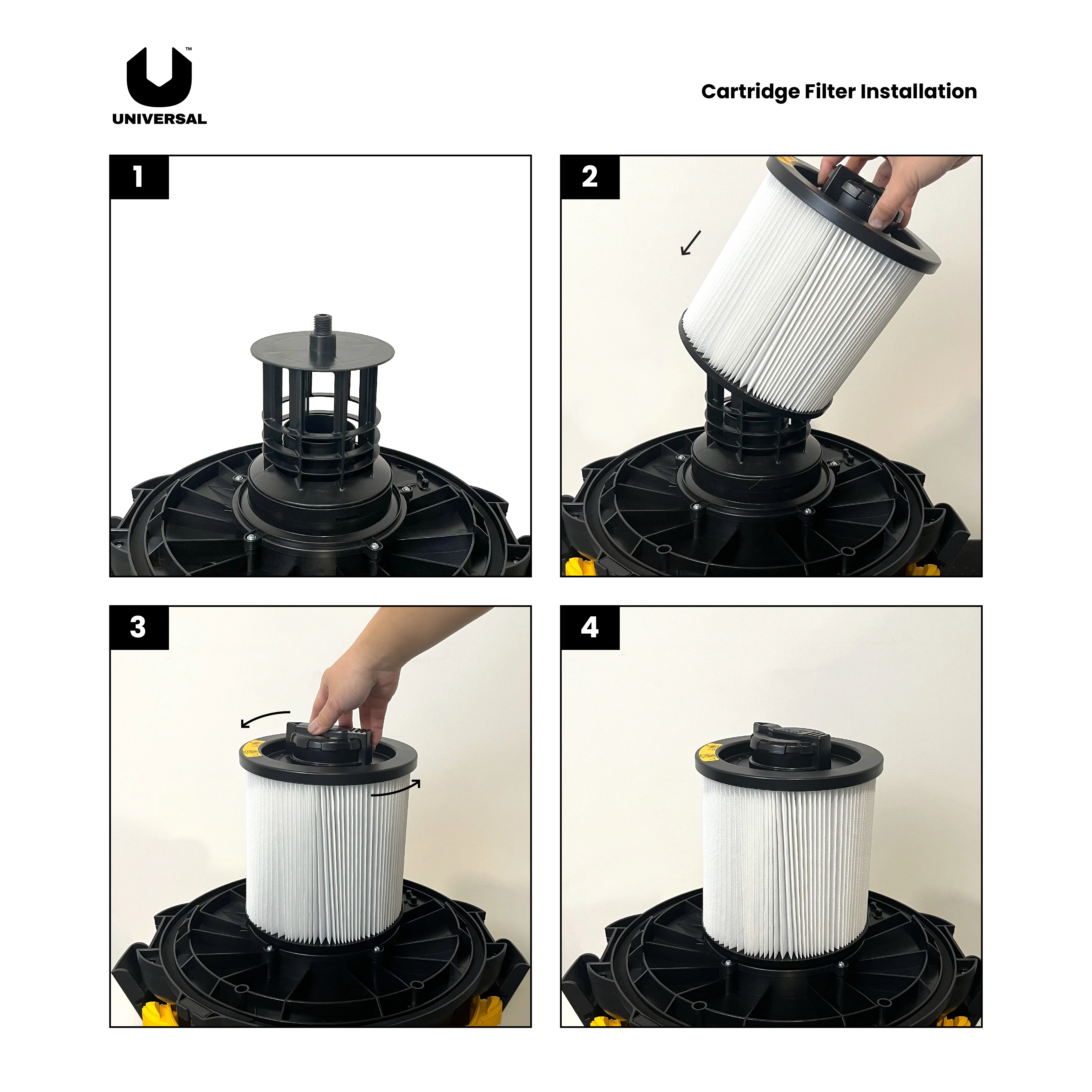 ™
UNIVERSAL

Cartridge Filter Installation

1

2

3

4