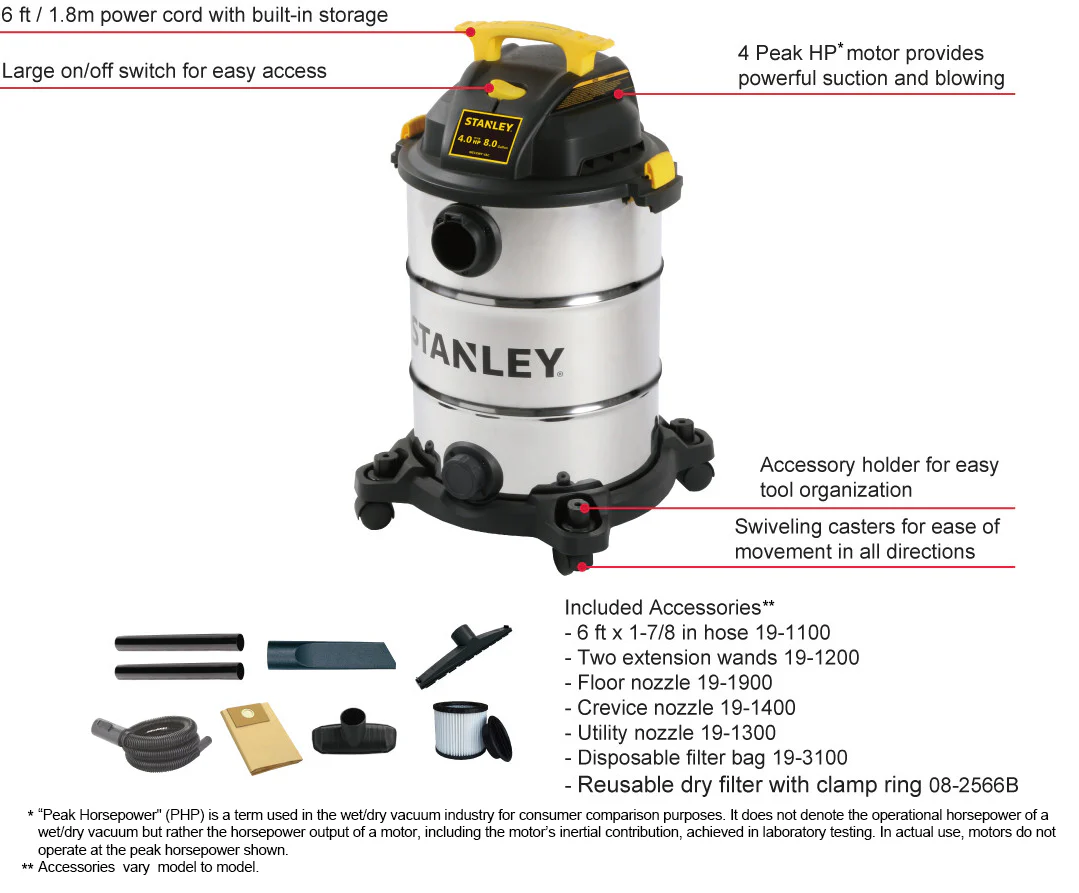 6 ft / 1.8m power cord with built-in storage

Large on/off switch for easy access

4 Peak HP* motor provides powerful suction and blowing

STANLEY
4.0 HP 8.0

STANLEY

Accessory holder for easy tool organization

Swiveling casters for ease of movement in all directions

Included Accessories**
- 6 ft x 1-7/8 in hose 19-1100
- Two extension wands 19-1200
- Floor nozzle 19-1900
- Crevice nozzle 19-1400
- Utility nozzle 19-1300
- Disposable filter bag 19-3100
- Reusable dry filter with clamp ring 08-2566B

* "Peak Horsepower" (PHP) is a term used in the wet/dry vacuum industry for consumer comparison purposes. It does not denote the operational horsepower of a wet/dry vacuum but rather the horsepower output of a motor, including the motor's inertial contribution, achieved in laboratory testing. In actual use, motors do not operate at the peak horsepower shown.
** Accessories vary model to model.