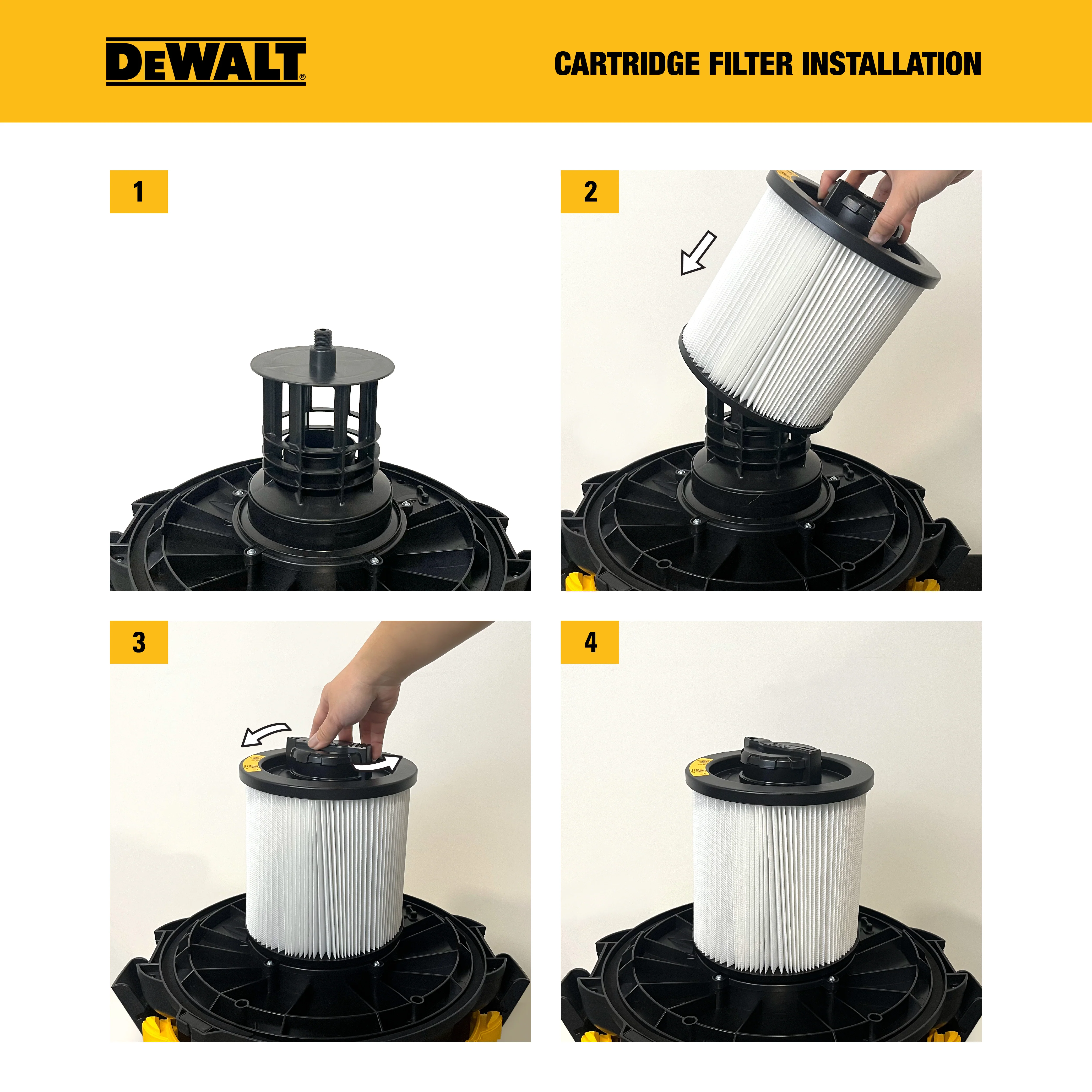 DEWALT®

CARTRIDGE FILTER INSTALLATION

1

2

3

4